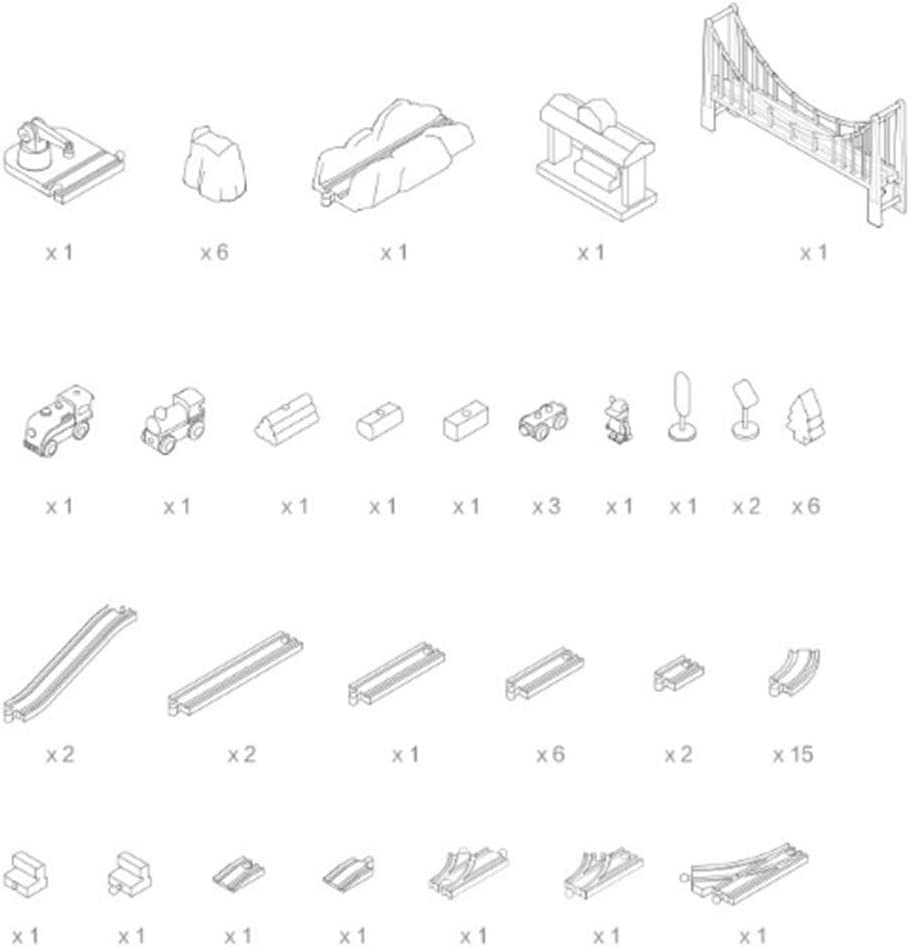 x 1 x 6 x 1 x 1 x 1

x 1 x 1 x 1 x 1 x 1 x 3 x 1 x 1 x 2 x 6

x 2 x 2 x 1 x 6 x 2 x 15

x 1 x 1 x 1 x 1 x 1 x 1 x 1